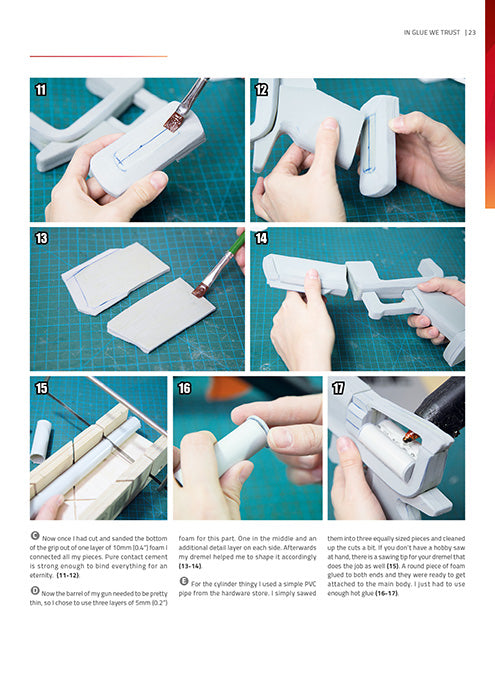 IN GLUE WE TRUST | 23

11

12

13

14

15

16

17

C Now once I had cut and sanded the bottom of the grip out of one layer of 10mm (0.4") foam I connected all my pieces. Pure contact cement is strong enough to bind everything for an eternity. (11-12).

D Now the barrel of my gun needed to be pretty thin, so I chose to use three layers of 5mm (0.2") foam for this part. One in the middle and an additional detail layer on each side. Afterwards my dremel helped me to shape it accordingly (13-14).

E For the cylinder thingy I used a simple PVC pipe from the hardware store. I simply sawed them into three equally sized pieces and cleaned up the cuts a bit. If you don't have a hobby saw at hand, there is a sawing tip for your dremel that does the job as well (15). A round piece of foam glued to both ends and they were ready to get attached to the main body. I just had to use enough hot glue (16-17).